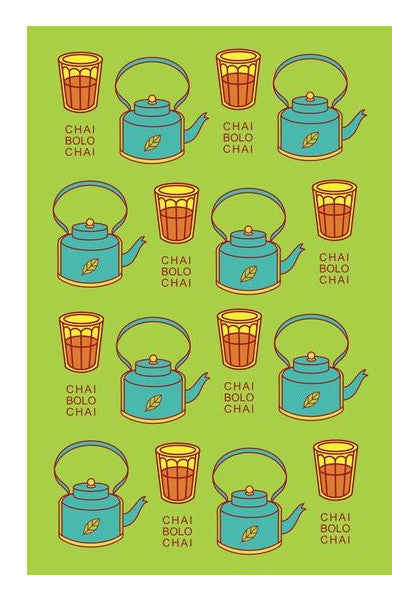 CHAI
BOLO
CHAI

CHAI
BOLO
CHAI

CHAI
BOLO
CHAI

CHAI
BOLO
CHAI

CHAI
BOLO
CHAI

CHAI
BOLO
CHAI

CHAI
BOLO
CHAI

CHAI
BOLO
CHAI