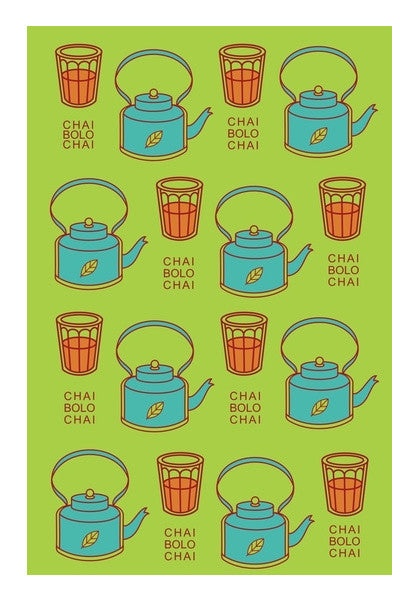 CHAI
BOLO
CHAI

CHAI
BOLO
CHAI

CHAI
BOLO
CHAI

CHAI
BOLO
CHAI

CHAI
BOLO
CHAI

CHAI
BOLO
CHAI

CHAI
BOLO
CHAI

CHAI
BOLO
CHAI