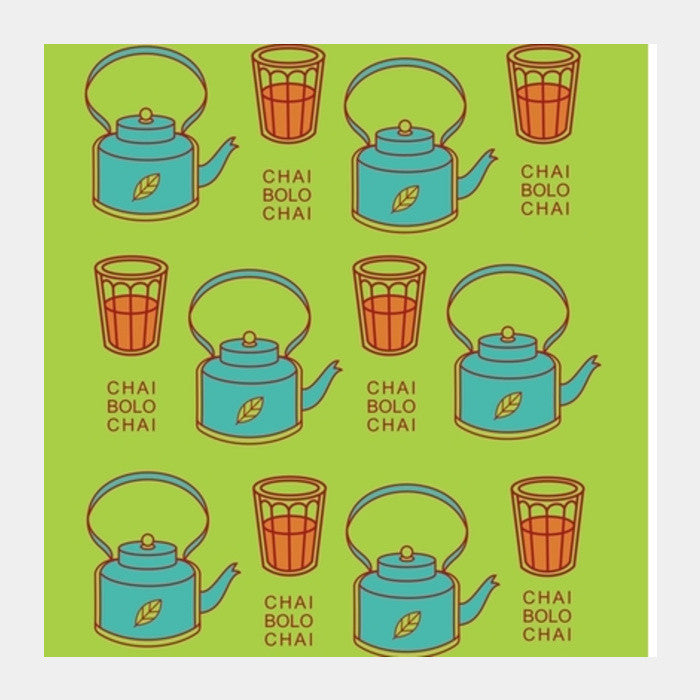 CHAI
BOLO
CHAI

CHAI
BOLO
CHAI

CHAI
BOLO
CHAI

CHAI
BOLO
CHAI

CHAI
BOLO
CHAI

CHAI
BOLO
CHAI